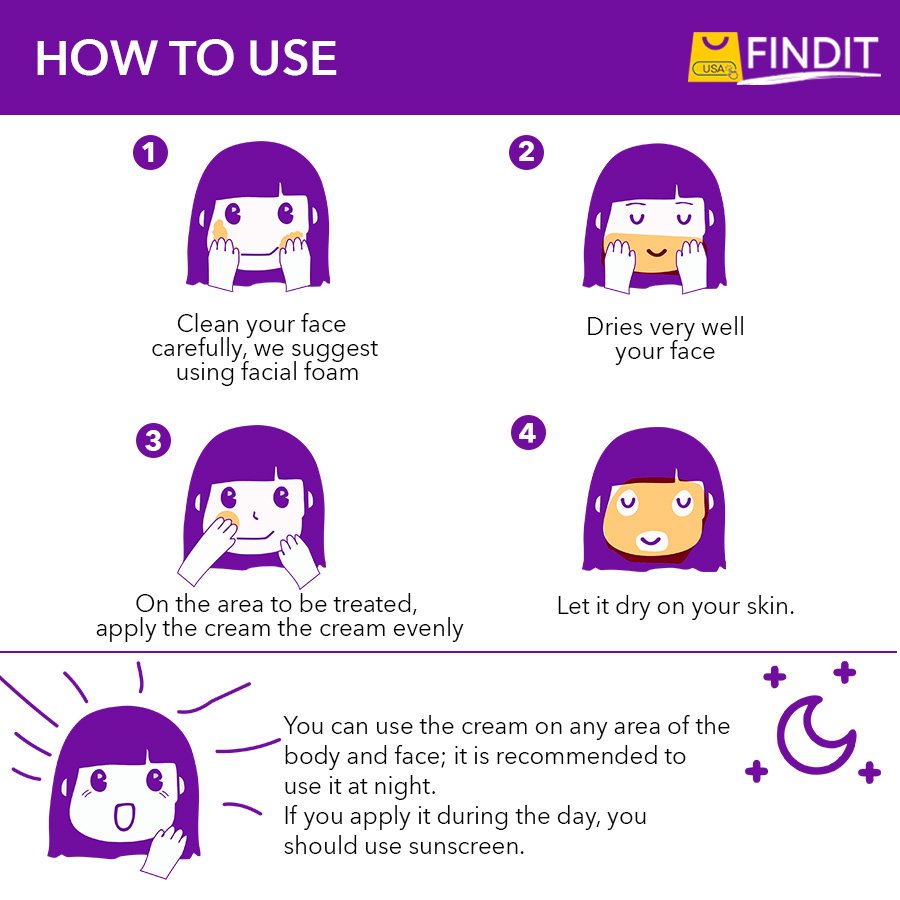 HOW TO USE

USA FINDIT

1

Clean your face carefully, we suggest using facial foam

2

Dries very well your face

3

On the area to be treated, apply the cream the cream evenly

4

Let it dry on your skin.

You can use the cream on any area of the body and face; it is recommended to use it at night.
If you apply it during the day, you should use sunscreen.