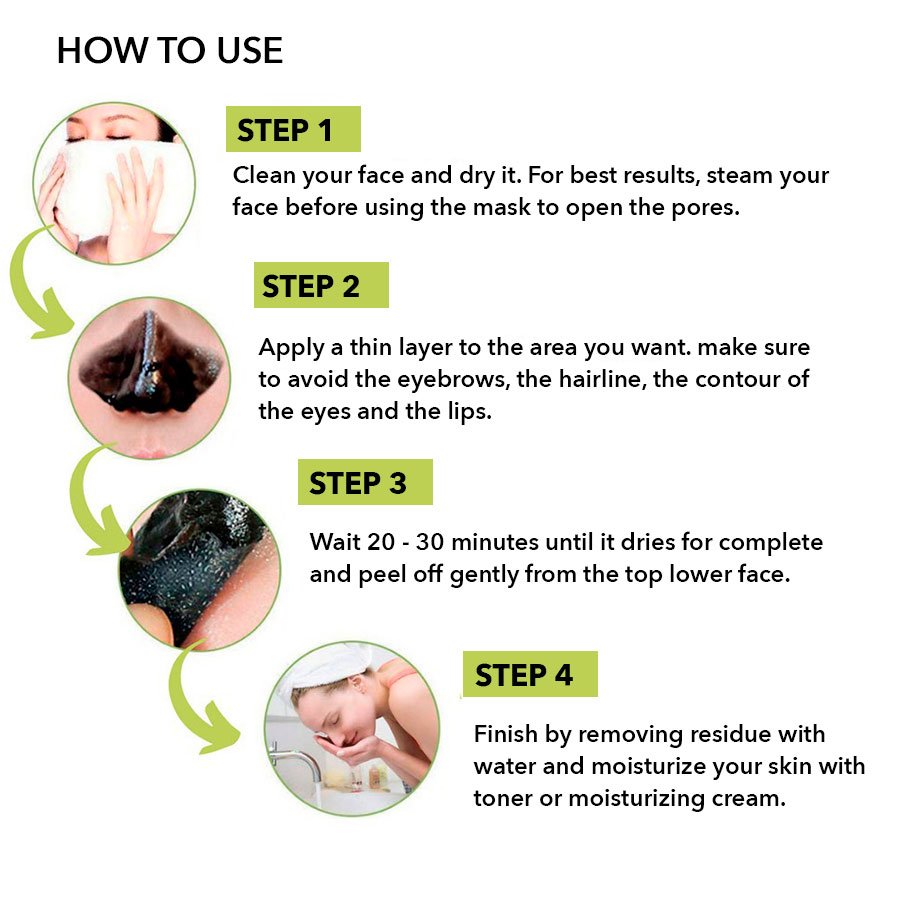 HOW TO USE

STEP 1

Clean your face and dry it. For best results, steam your face before using the mask to open the pores.

STEP 2

Apply a thin layer to the area you want. make sure to avoid the eyebrows, the hairline, the contour of the eyes and the lips.

STEP 3

Wait 20 - 30 minutes until it dries for complete and peel off gently from the top lower face.

STEP 4

Finish by removing residue with water and moisturize your skin with toner or moisturizing cream.