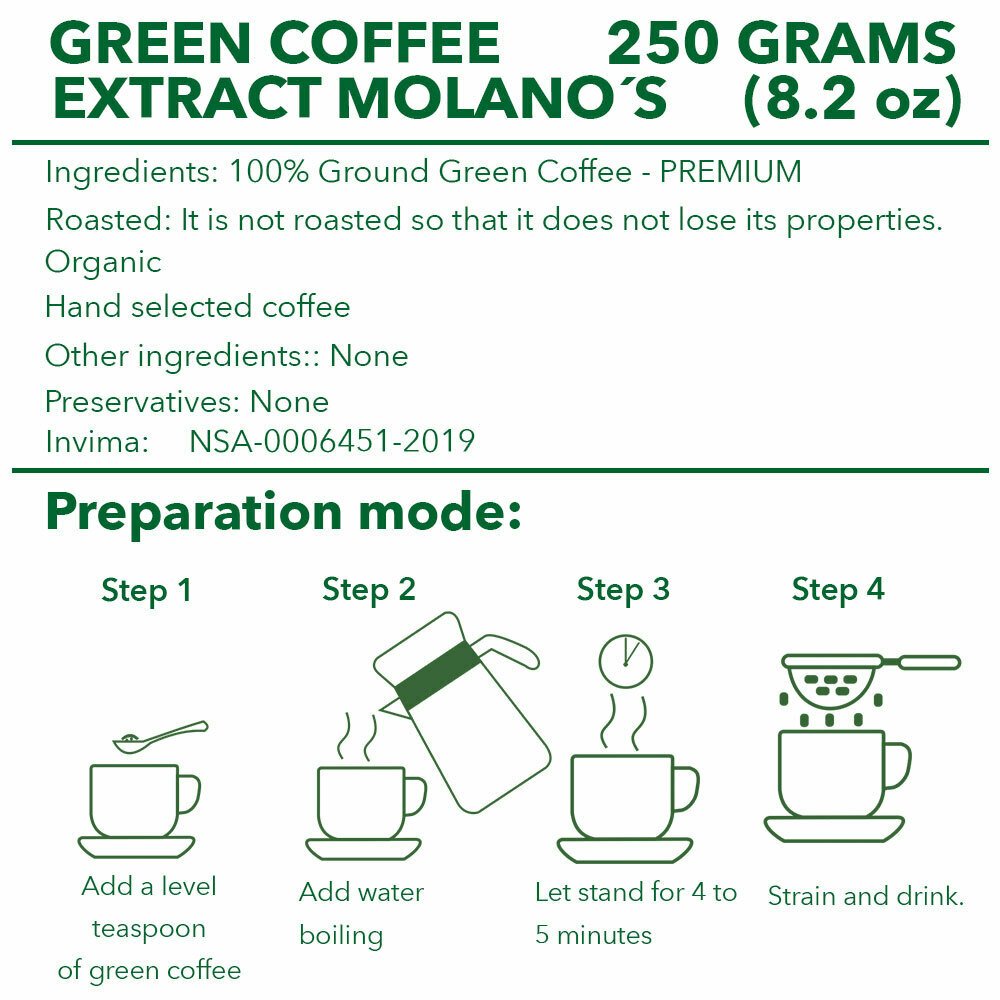 GREEN COFFEE EXTRACT MOLANO´S

250 GRAMS (8.2 oz)

Ingredients: 100% Ground Green Coffee - PREMIUM
Roasted: It is not roasted so that it does not lose its properties.
Organic
Hand selected coffee
Other ingredients:: None
Preservatives: None
Invima: NSA-0006451-2019

Preparation mode:

Step 1
Add a level teaspoon of green coffee

Step 2
Add water boiling

Step 3
Let stand for 4 to 5 minutes

Step 4
Strain and drink.